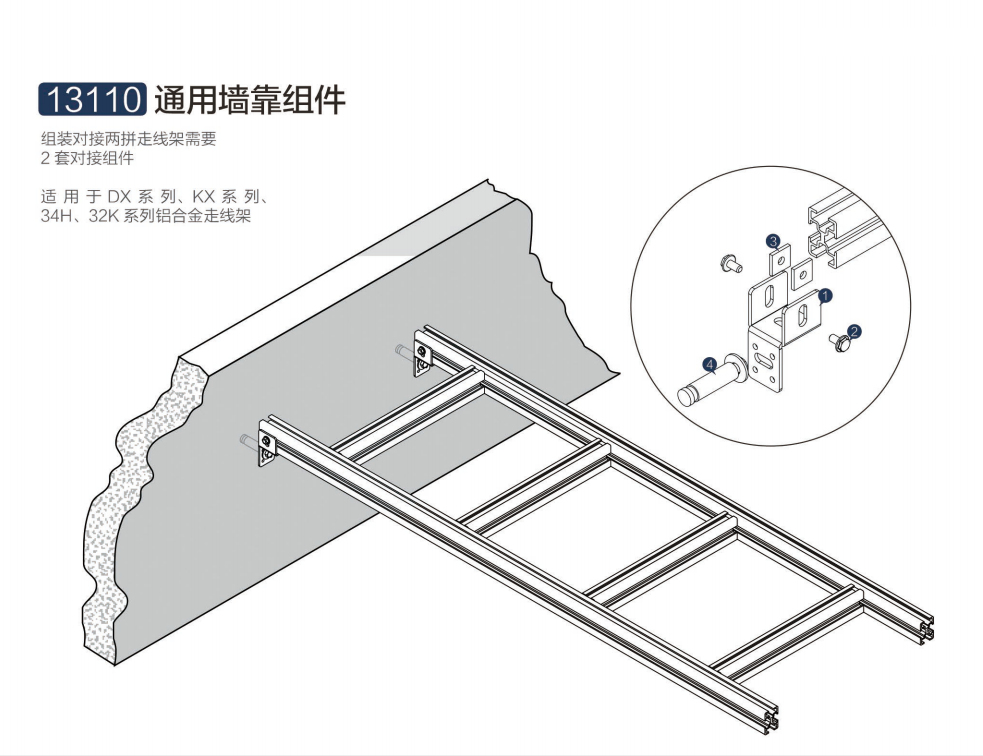 13110 通用墙靠组件

组装对接两拼走线架需要 2 套对接组件

适用于 DX 系列、KX 系列、34H、32K 系列铝合金走线架

3
1
2
4